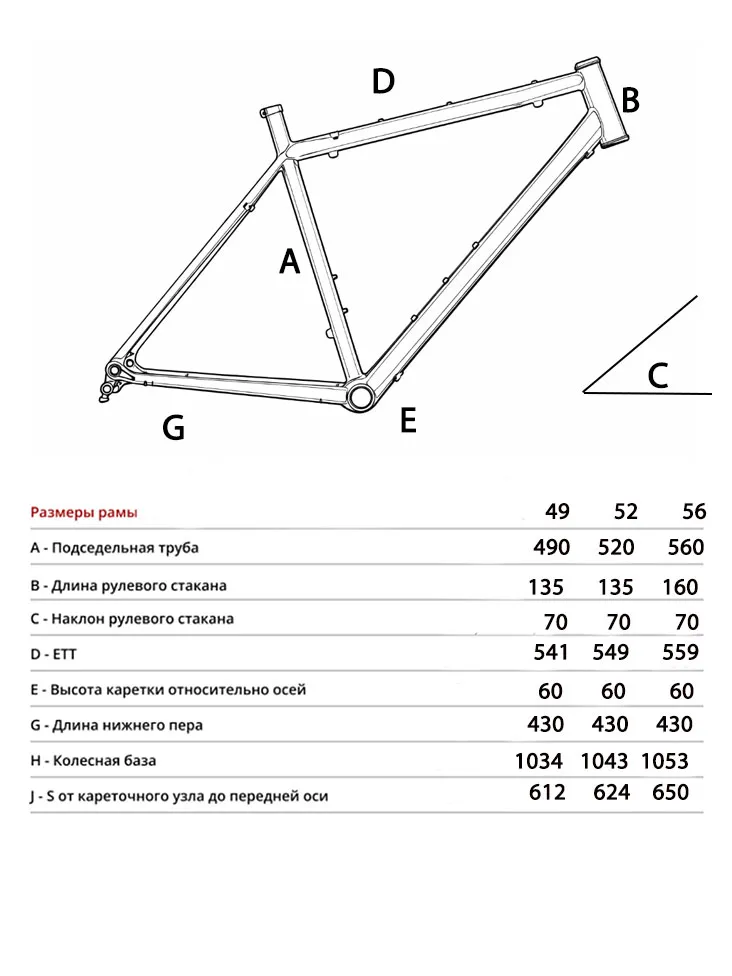 D
B
A
C
G
E

| Размеры рамы | 49 | 52 | 56 |
|---|---|---|---|
| A - Подседельная труба | 490 | 520 | 560 |
| B - Длина рулевого стакана | 135 | 135 | 160 |
| C - Наклон рулевого стакана | 70 | 70 | 70 |
| D - ETT | 541 | 549 | 559 |
| E - Высота каретки относительно осей | 60 | 60 | 60 |
| G - Длина нижнего пера | 430 | 430 | 430 |
| H - Колесная база | 1034 | 1043 | 1053 |
| J - S от кареточного узла до передней оси | 612 | 624 | 650 |